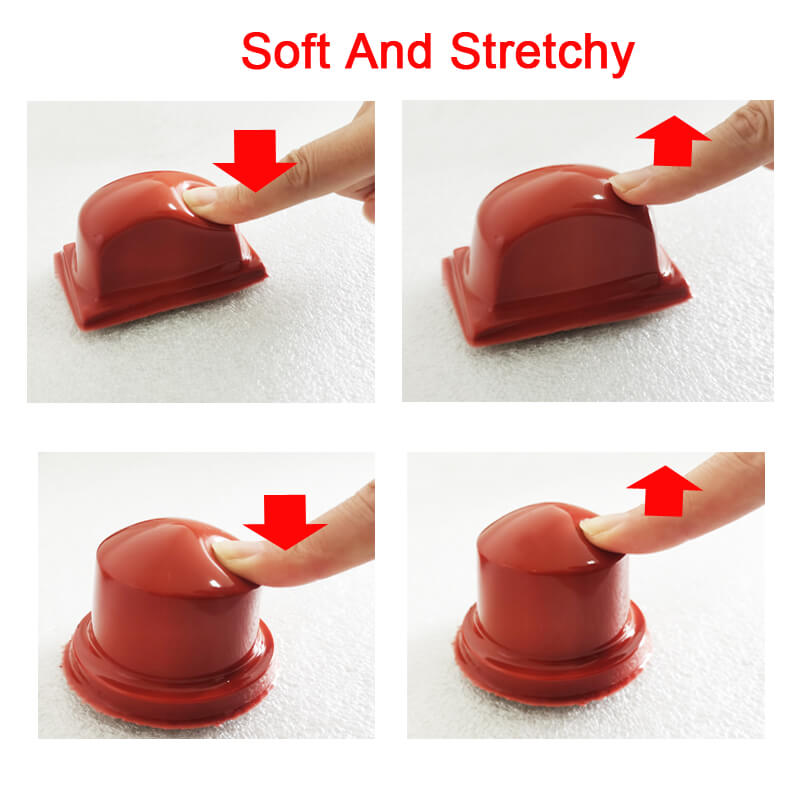 Soft And Stretchy